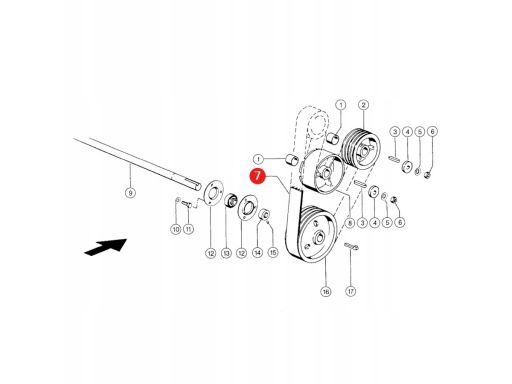 1
2
3
4
5
6
1
7
9
8
3
4
5
6
10
11
12
13
12
14
15
16
17