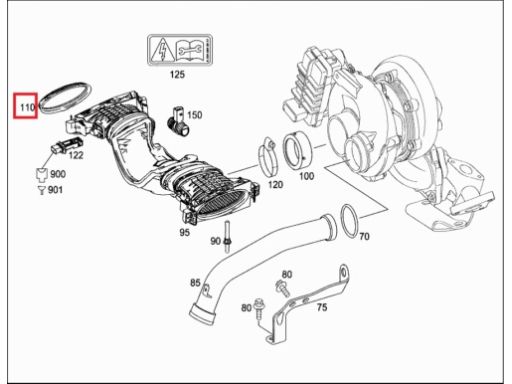 125

110

150

122

900

901

120

100

95

90

70

85

80

80

75