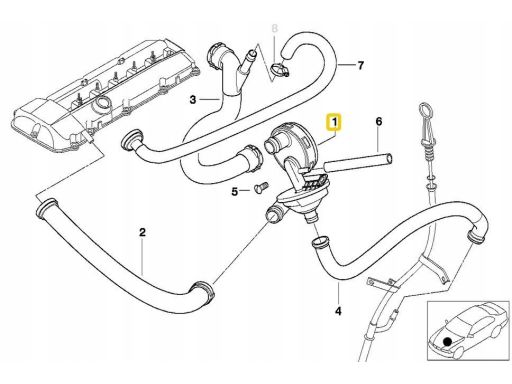 8
7
3
1
6
5
2
4