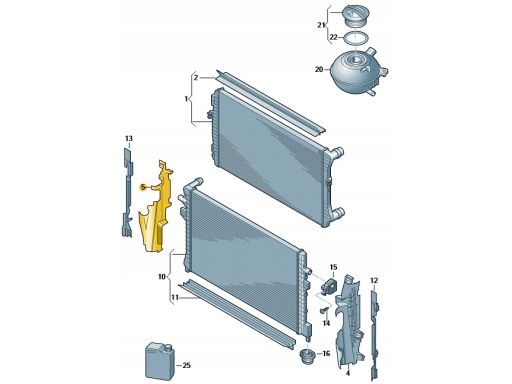 21
22
20
2
1
13
5
10
11
15
12
14
16
4
25