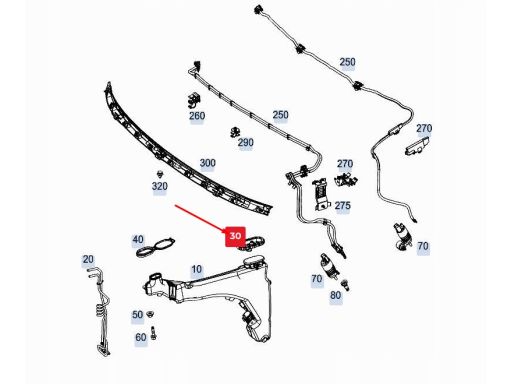 250
260
250
270
290
300
270
320
275
30
40
70
20
10
70
80
50
60