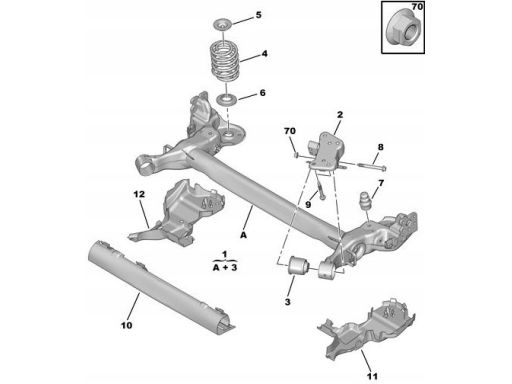 70
5
4
6
2
70
8
7
9
12
A
1
A + 3
3
10
11