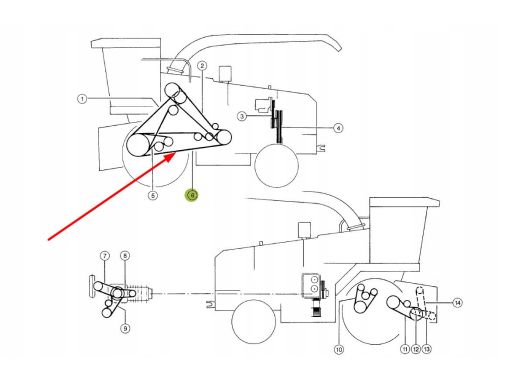 1
2
3
4
5
6
7
8
9
10
11
12
13
14