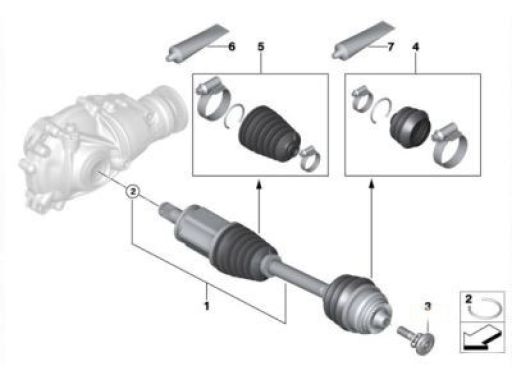 6
5
7
4
2
1
3
2