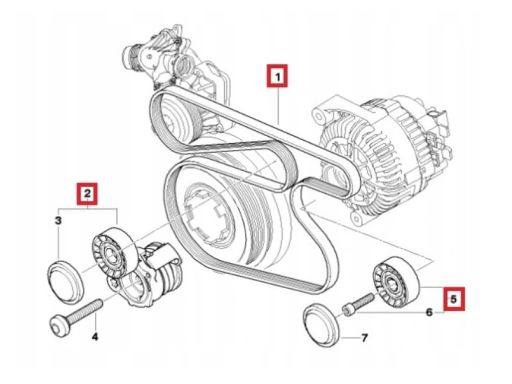 1
2
3
4
5
6
7