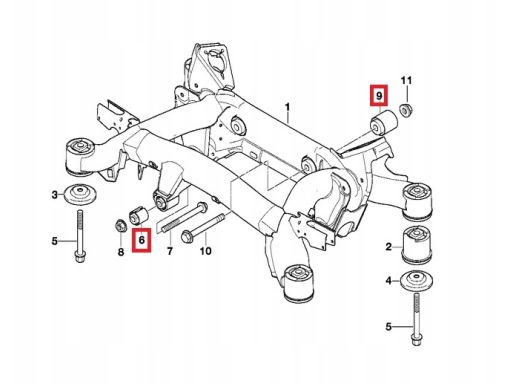 11
9
1
3
5
8
6
7
10
2
4
5