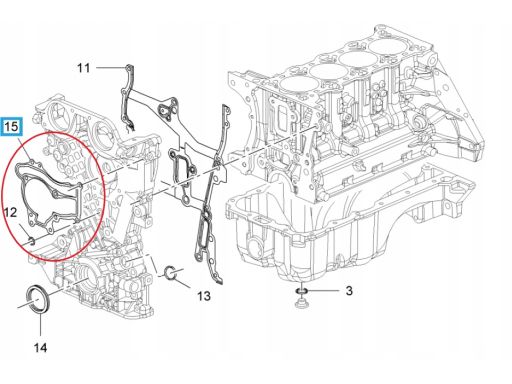 11
15
12
13
3
14