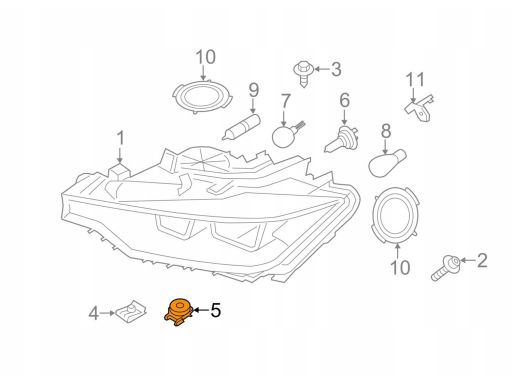 10
3
11
9
7
6
8
1
10
2
4
5