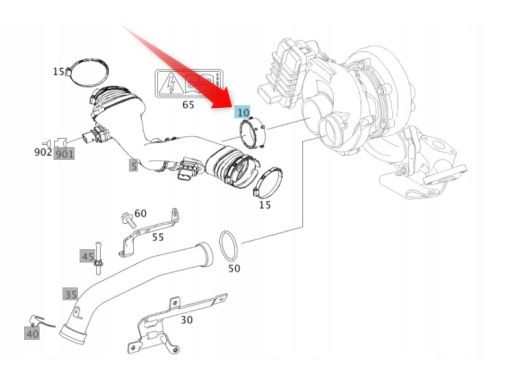 15
65
10
902
901
5
15
60
55
45
50
35
30
40