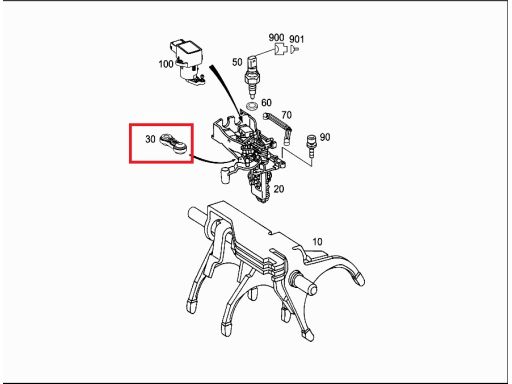 900
901
100
50
60
70
30
90
20
10