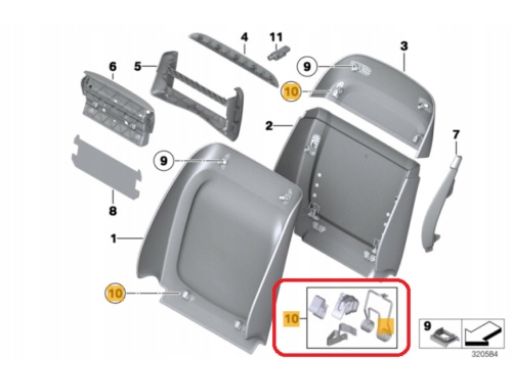 4
11
3
6
5
9
10
2
7
9
8
1
10
10
9
320584