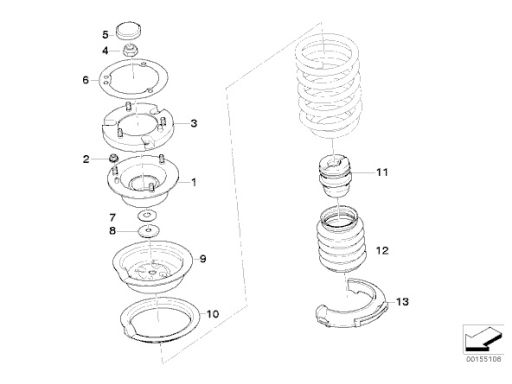 5
4
6
3
2
1
7
8
9
10
11
12
13
00155108