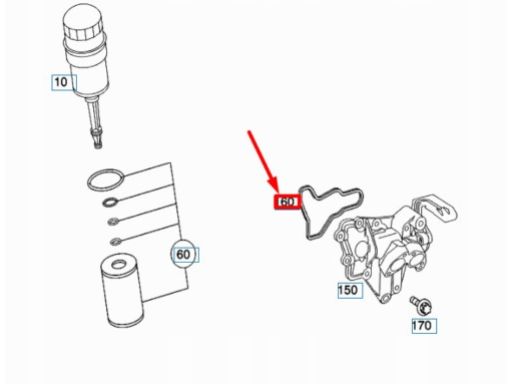 10

60

60

150

170