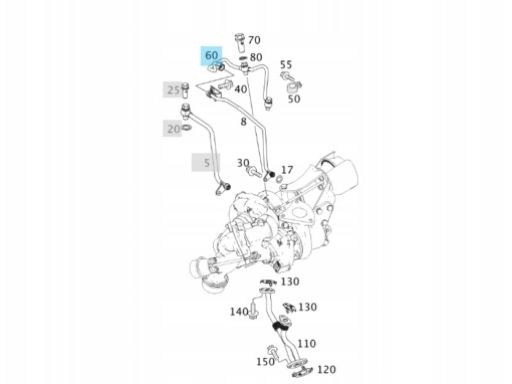 70
60
80
55
25
40
50
8
20
5
30
17
130
140
130
110
150
120