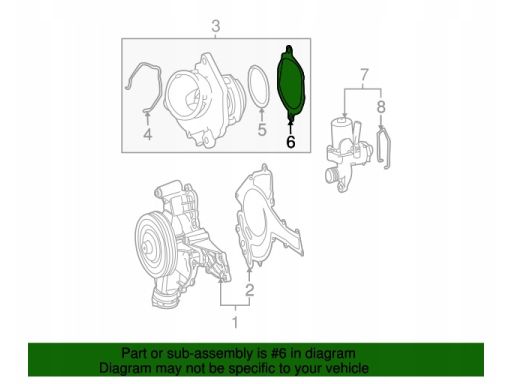 3
4
5
6
7
8
2
1

Part or sub-assembly is #6 in diagram
Diagram may not be specific to your vehicle