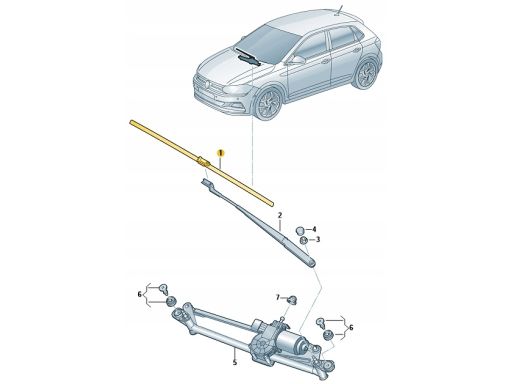 1
2
4
3
6
7
6
5