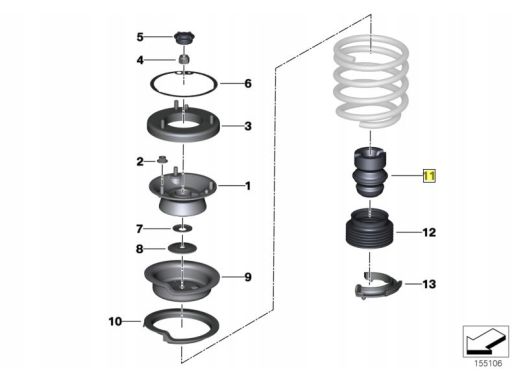 5
4
6
3
2
1
7
8
9
10
11
12
13
155106