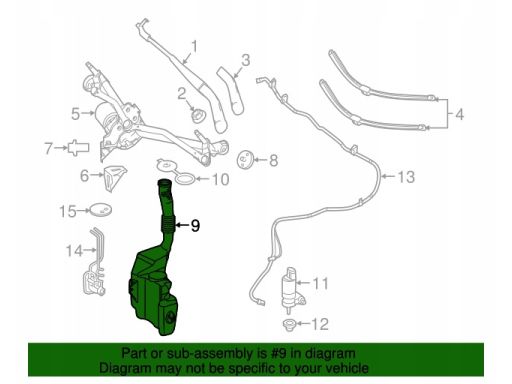 1
3
2
4
5
7
8
6
10
13
15
9
14
11
12

Part or sub-assembly is #9 in diagram
Diagram may not be specific to your vehicle