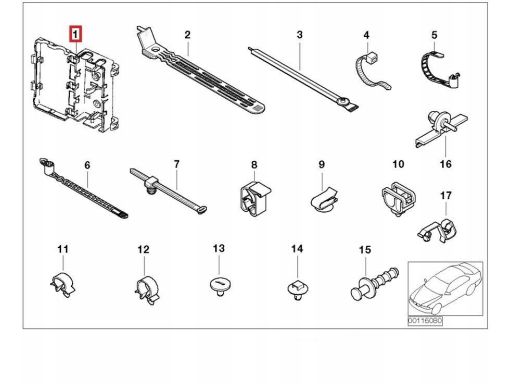 1
2
3
4
5
16
6
7
8
9
10
17
11
12
13
14
15
00116080