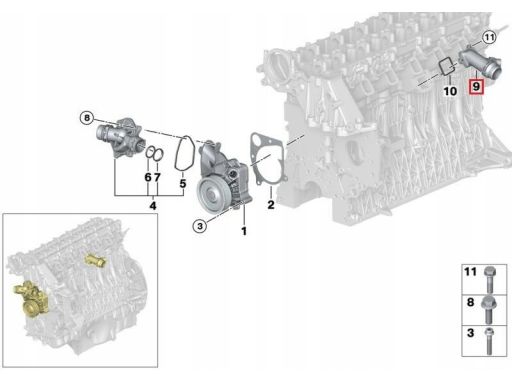 11
10
9
8
6
7
5
4
3
1
2
11
8
3