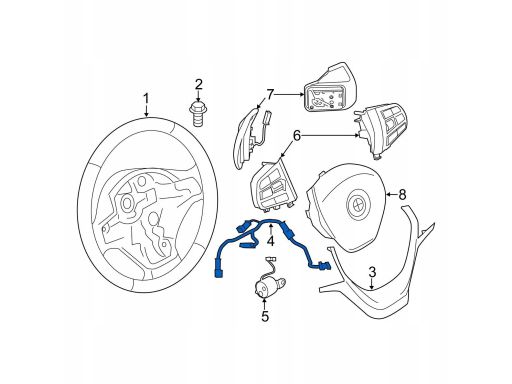 1
2
7
6
8
4
3
5