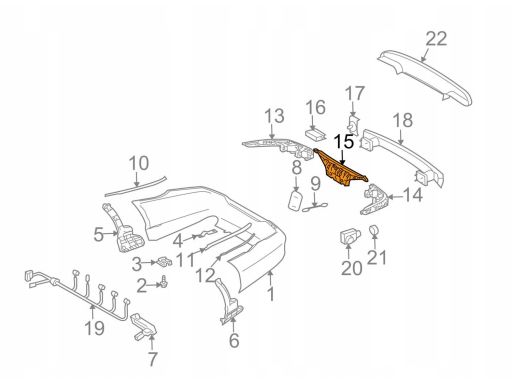 22
17
16
13
18
15
10
8
9
14
5
4
11
3
12
20
21
2
1
19
6
7