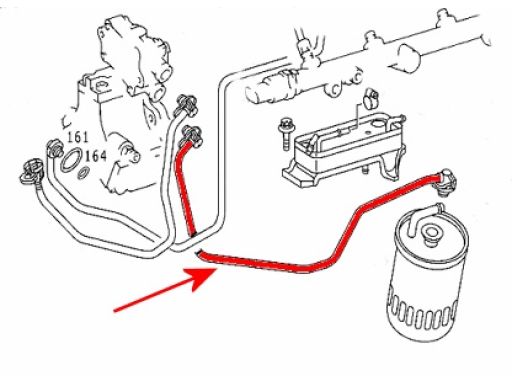 161
164