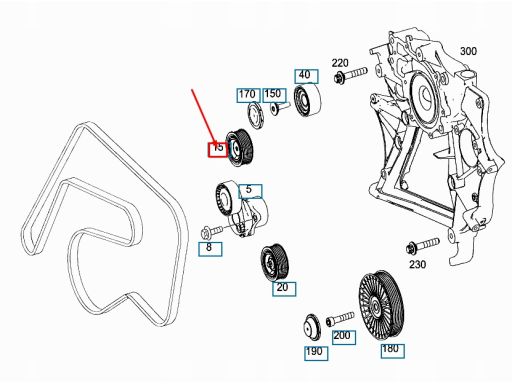 300
220
40
170
150
15
5
8
230
20
200
190
180