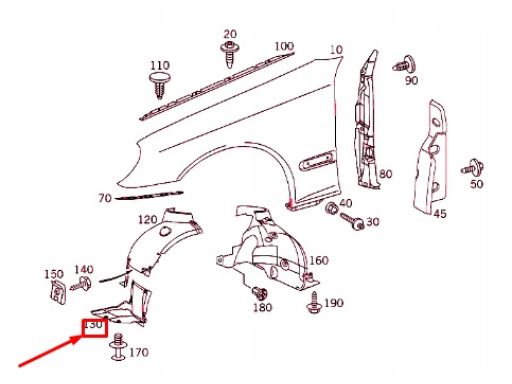 20
100
10
110
90
80
50
70
40
30
45
120
160
150
140
180
190
130
170