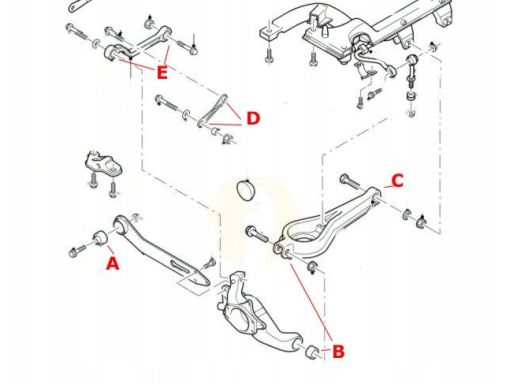 E
D
C
A
B