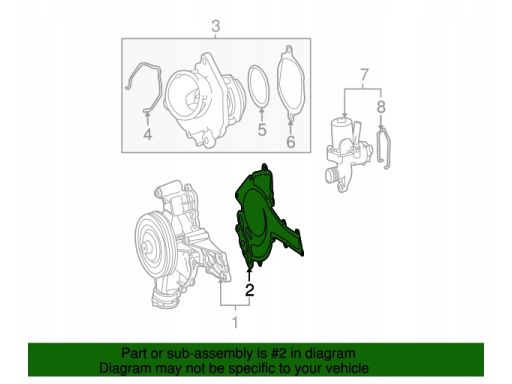 3

4

5

6

7

8

2

1

Part or sub-assembly is #2 in diagram
Diagram may not be specific to your vehicle