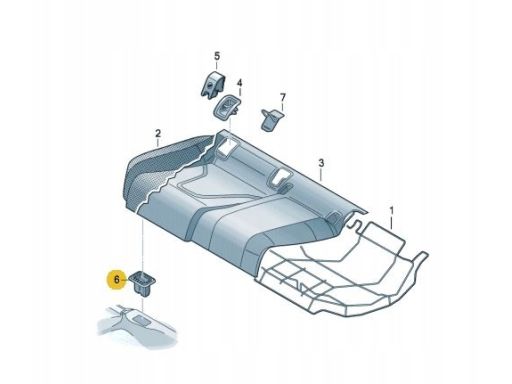 5
4
7
2
3
1
6