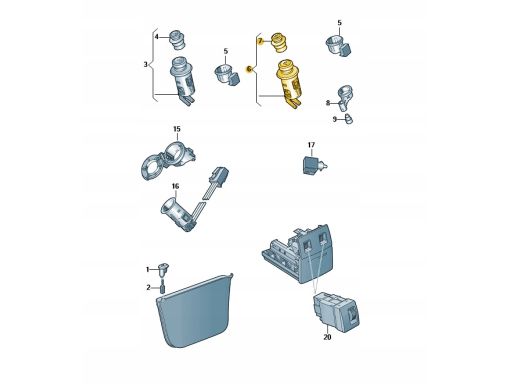 4
3
5
7
6
5
8
9
15
17
16
1
2
20