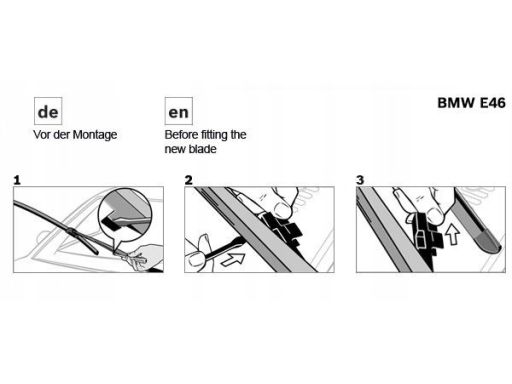 de

Vor der Montage

en

Before fitting the new blade

BMW E46

1

2

3