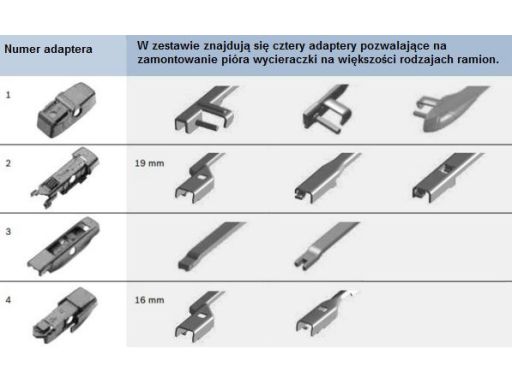 | Numer adaptera | W zestawie znajdują się cztery adaptery pozwalające na zamontowanie pióra wycieraczki na większości rodzajach ramion. |
|---|---|
| 1 | |
| 2 | 19 mm |
| 3 | |
| 4 | 16 mm |