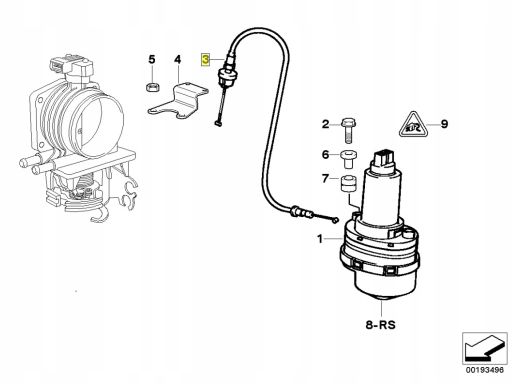 5
4
3
2
9
6
7
1
8-RS
00193496