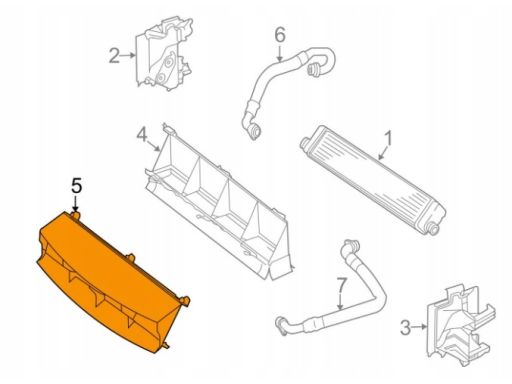 2
6
4
1
5
7
3