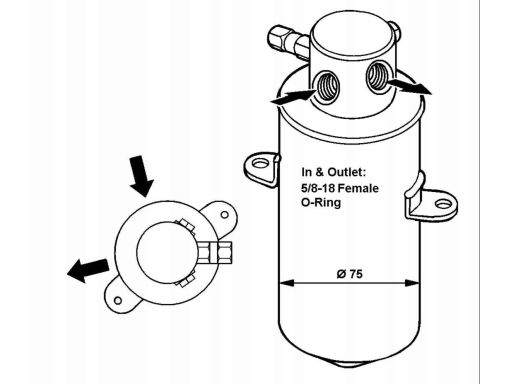 In & Outlet:
5/8-18 Female
O-Ring

Ø 75