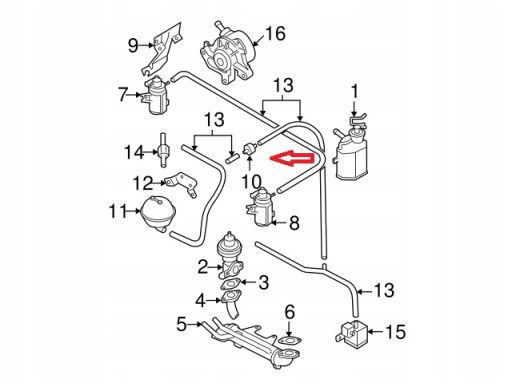 9
16
7
13
1
13
14
10
12
11
8
2
3
4
13
5
6
15