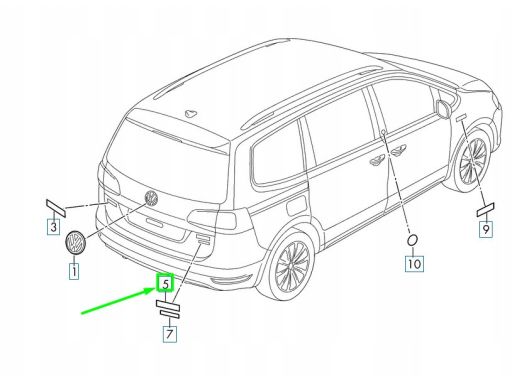 3
1
5
7
10
9