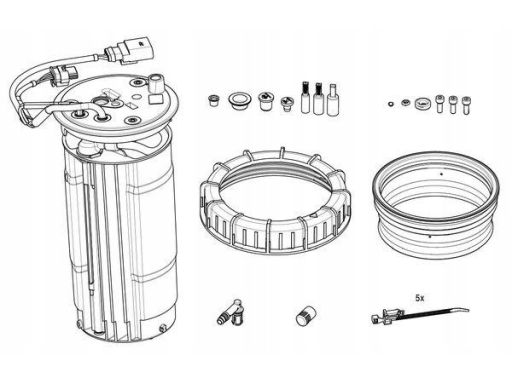 5x