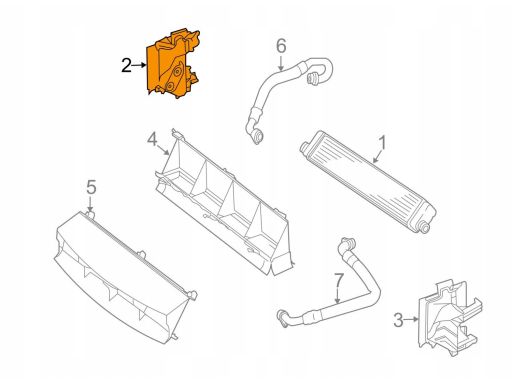 2
6
4
1
5
7
3