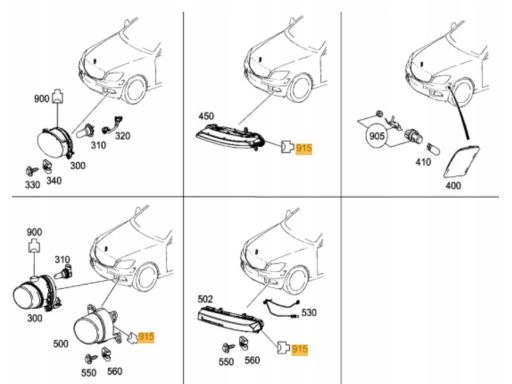 900
310
320
300
330
340

450
915

905
410
400

900
310
300
500
915
550
560

502
530
915
550
560