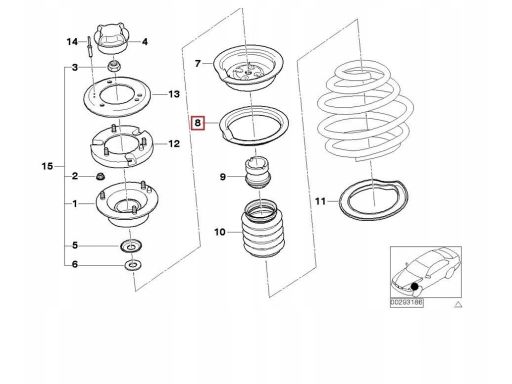 14
4
3
13
12
15
2
1
5
6
7
8
9
10
11
00293186