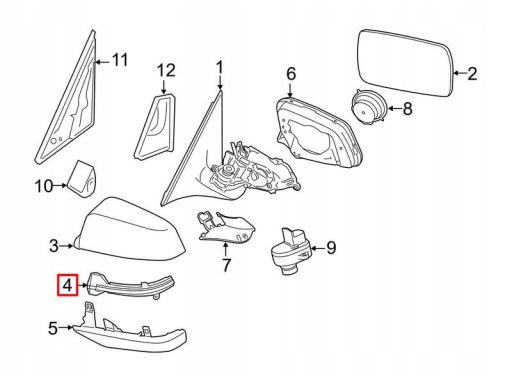 11
12
1
6
2
8
10
3
7
9
4
5