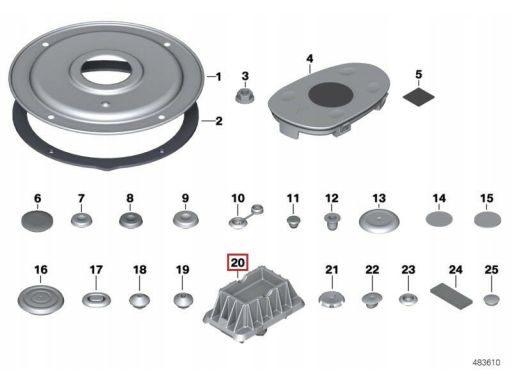 1
2
3
4
5
6
7
8
9
10
11
12
13
14
15
16
17
18
19
20
21
22
23
24
25
483610