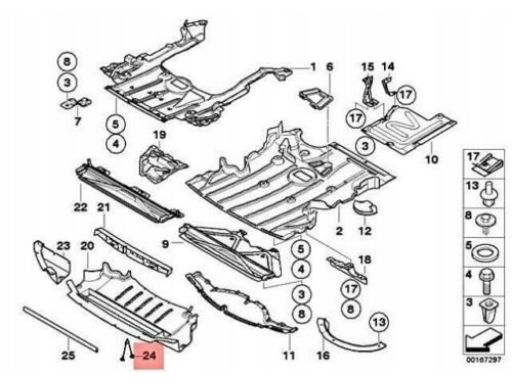 8
3
7
5
4
1
6
15
14
17
17
3
10
19
22
21
23
20
9
2
12
5
4
3
8
18
17
8
13
25
24
11
16
17
13
8
5
4
3
00167297