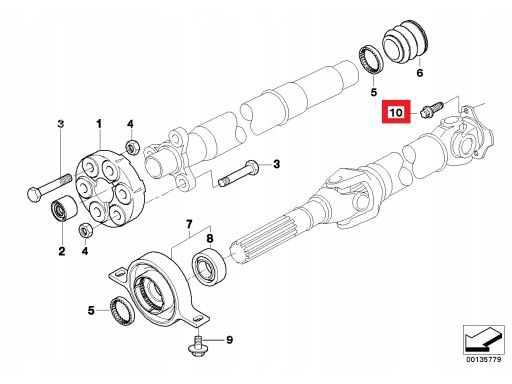 6
5
10
3
1
4
3
2
4
7
8
5
9
00135779