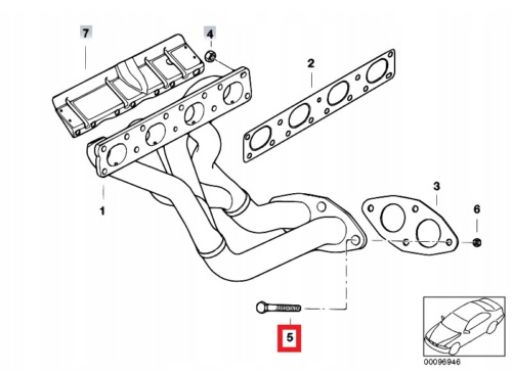 7
4
2
1
3
6
5
00096946