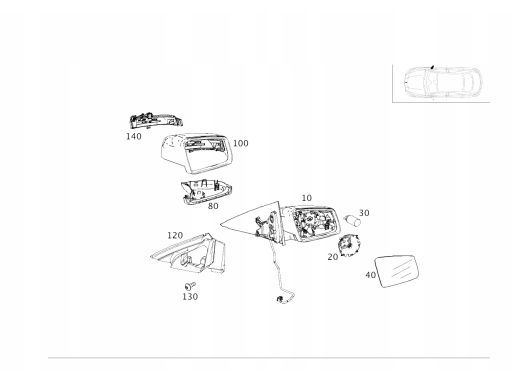 140
100
80
10
30
120
20
40
130